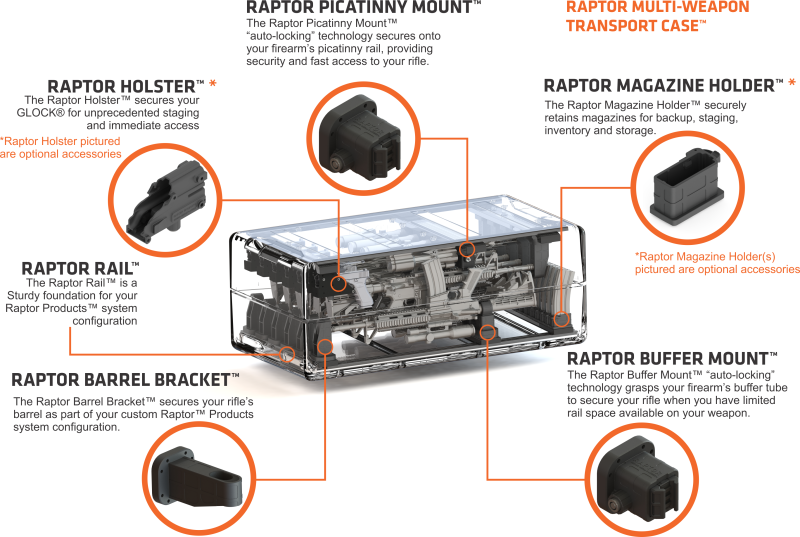 RAPTOR PICATINNY MOUNT™
The Raptor Picatinny Mount™ "auto-locking" technology secures onto your firearm's picatinny rail, providing security and fast access to your rifle.

RAPTOR MULTI-WEAPON TRANSPORT CASE™

RAPTOR HOLSTER™ *
The Raptor Holster™ secures your GLOCK® for unprecedented staging and immediate access

*Raptor Holster pictured are optional accessories

RAPTOR MAGAZINE HOLDER™ *
The Raptor Magazine Holder™ securely retains magazines for backup, staging, inventory and storage.

*Raptor Magazine Holder(s) pictured are optional accessories

RAPTOR RAIL™
The Raptor Rail™ is a Sturdy foundation for your Raptor Products™ system configuration

RAPTOR BARREL BRACKET™
The Raptor Barrel Bracket™ secures your rifle's barrel as part of your custom Raptor™ Products system configuration.

RAPTOR BUFFER MOUNT™
The Raptor Buffer Mount™ "auto-locking" technology grasps your firearm's buffer tube to secure your rifle when you have limited rail space available on your weapon.